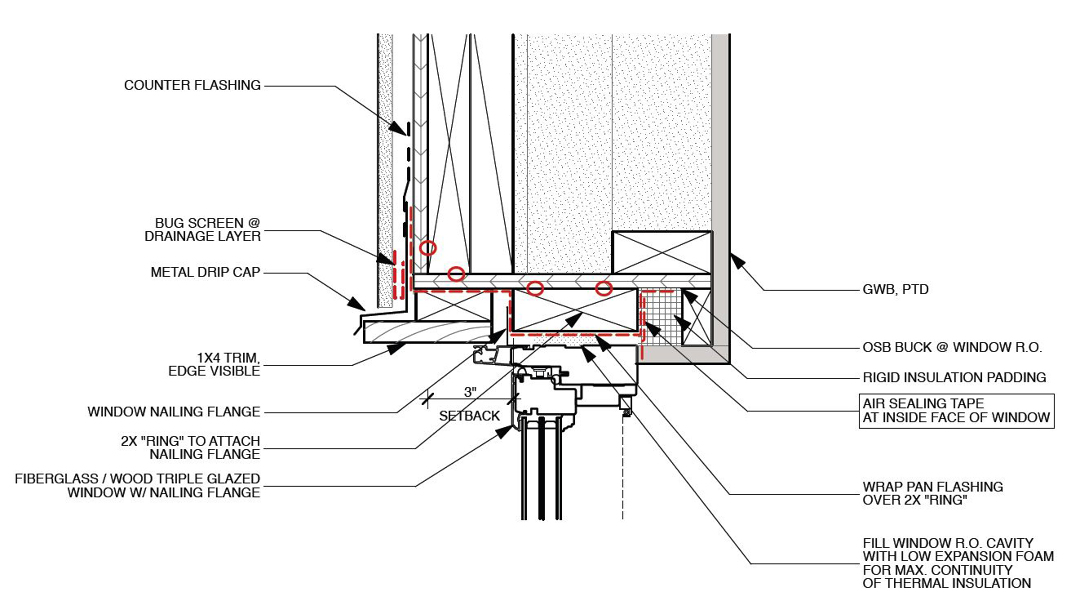 COUNTER FLASHING

BUG SCREEN @ DRAINAGE LAYER

METAL DRIP CAP

1X4 TRIM, EDGE VISIBLE

WINDOW NAILING FLANGE

2X "RING" TO ATTACH NAILING FLANGE

FIBERGLASS / WOOD TRIPLE GLAZED WINDOW W/ NAILING FLANGE

3"

SETBACK

GWB, PTD

OSB BUCK @ WINDOW R.O.

RIGID INSULATION PADDING

AIR SEALING TAPE AT INSIDE FACE OF WINDOW

WRAP PAN FLASHING OVER 2X "RING"

FILL WINDOW R.O. CAVITY WITH LOW EXPANSION FOAM FOR MAX. CONTINUITY OF THERMAL INSULATION